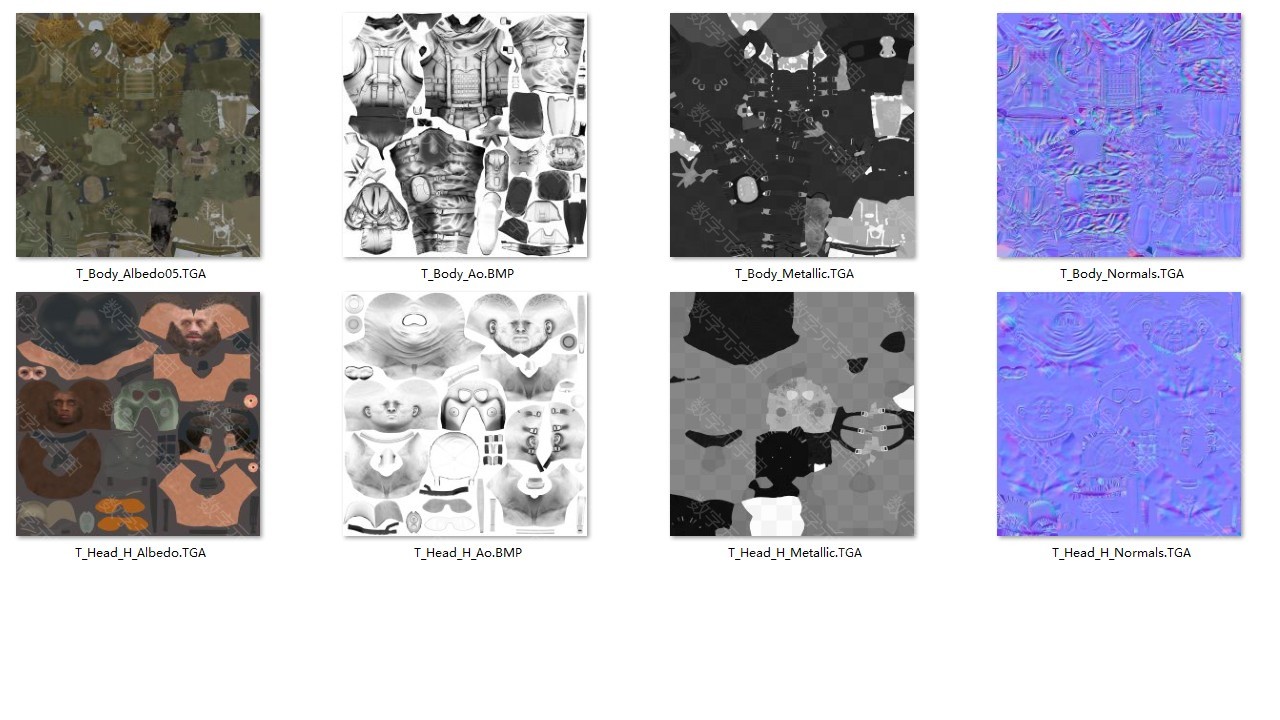 T_Body_Albedo05.TGA

T_Body_Ao.BMP

T_Body_Metallic.TGA

T_Body_Normals.TGA

T_Head_H_Albedo.TGA

T_Head_H_Ao.BMP

T_Head_H_Metallic.TGA

T_Head_H_Normals.TGA